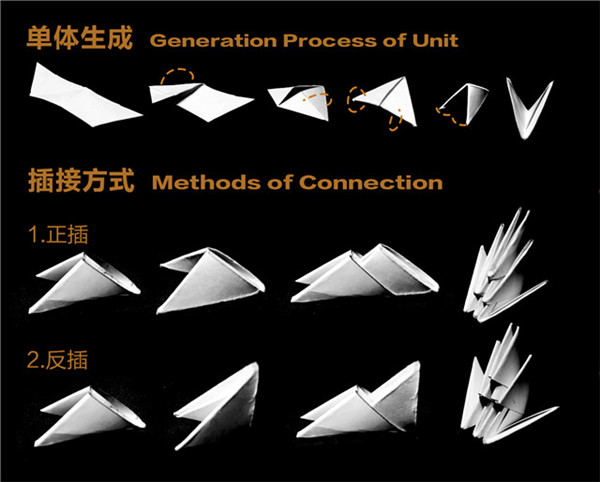 单体生成 Generation Process of Unit

插接方式 Methods of Connection

1.正插

2.反插